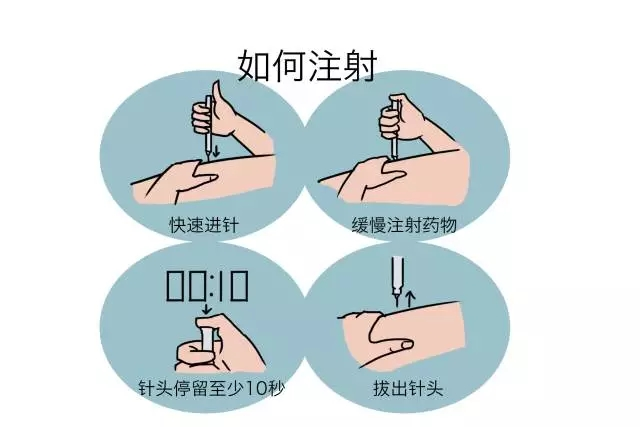 如何注射

快速进针

缓慢注射药物

00:10

针头停留至少10秒

拔出针头